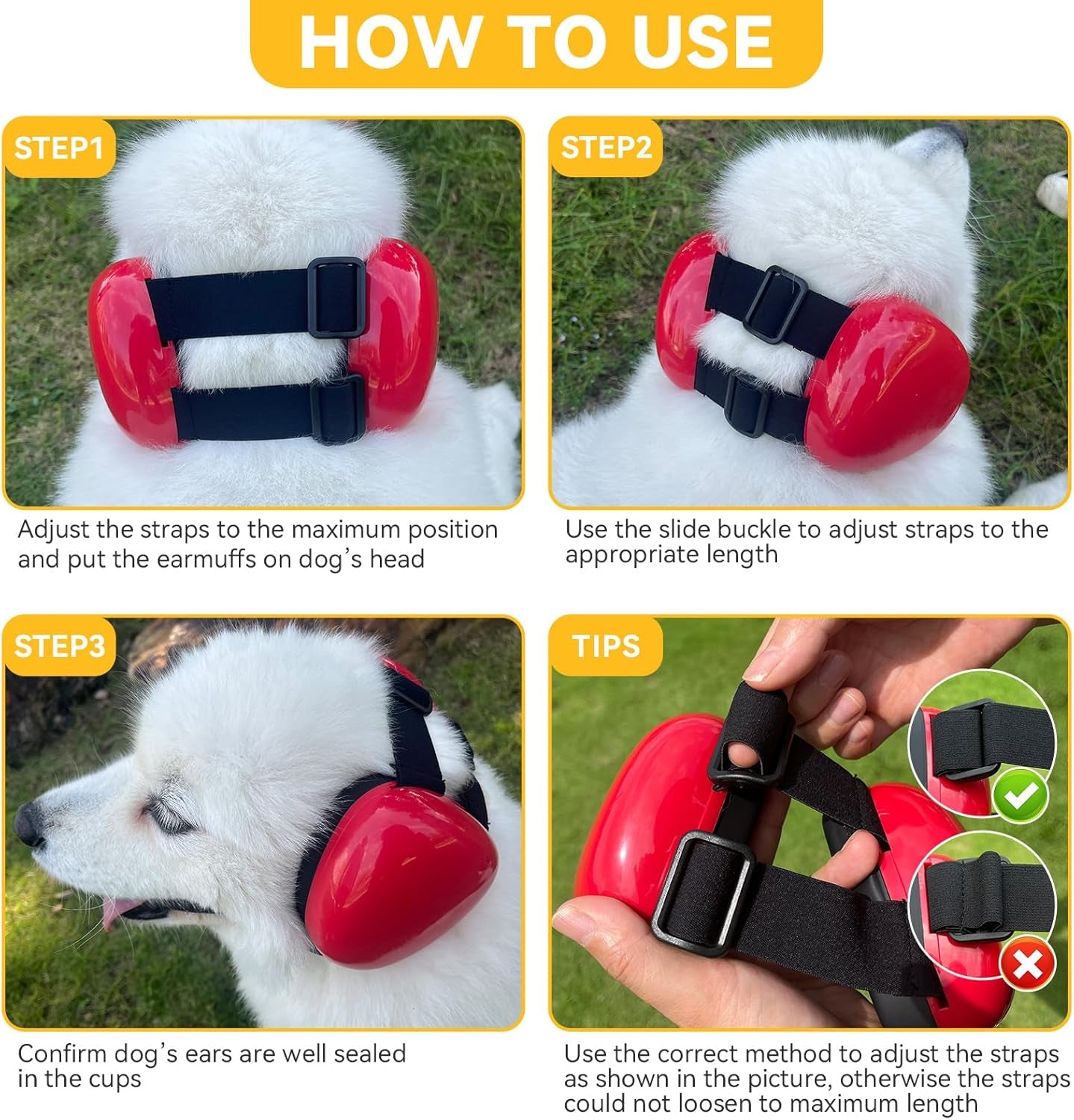 HOW TO USE

STEP1

Adjust the straps to the maximum position and put the earmuffs on dog's head

STEP2

Use the slide buckle to adjust straps to the appropriate length

STEP3

Confirm dog's ears are well sealed in the cups

TIPS

Use the correct method to adjust the straps as shown in the picture, otherwise the straps could not loosen to maximum length